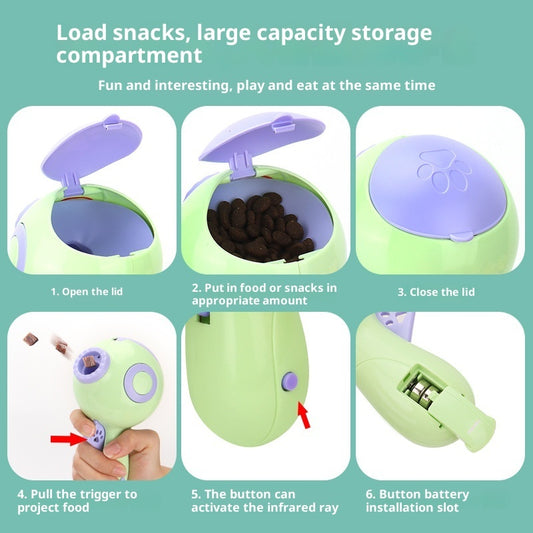 Load snacks, large capacity storage compartment

Fun and interesting, play and eat at the same time

1. Open the lid

2. Put in food or snacks in appropriate amount

3. Close the lid

4. Pull the trigger to project food

5. The button can activate the infrared ray

6. Button battery installation slot