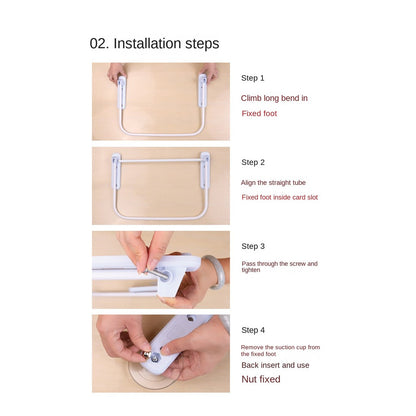 02. Installation steps

Step 1

Climb long bend in

Fixed foot

Step 2

Align the straight tube

Fixed foot inside card slot

Step 3

Pass through the screw and tighten

Step 4

Remove the suction cup from the fixed foot

Back insert and use

Nut fixed