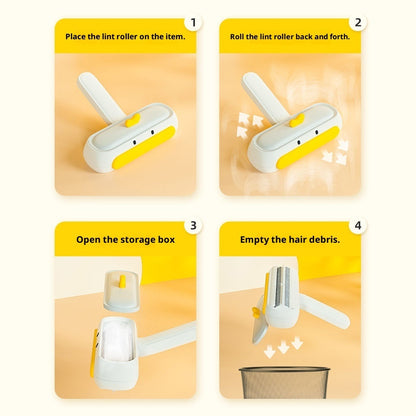 1
Place the lint roller on the item.

2
Roll the lint roller back and forth.

3
Open the storage box

4
Empty the hair debris.