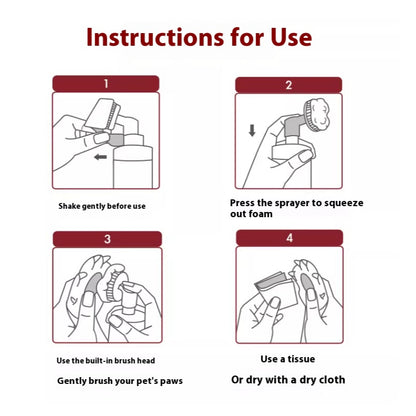 Instructions for Use

1

Shake gently before use

2

Press the sprayer to squeeze out foam

3

Use the built-in brush head

Gently brush your pet's paws

4

Use a tissue

Or dry with a dry cloth