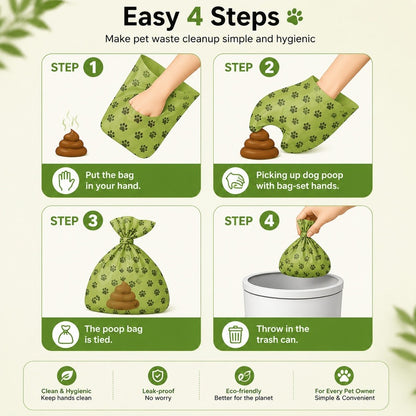 Easy 4 Steps

Make pet waste cleanup simple and hygienic

STEP 1

Put the bag in your hand.

STEP 2

Picking up dog poop with bag-set hands.

STEP 3

The poop bag is tied.

STEP 4

Throw in the trash can.

Clean & Hygienic
Keep hands clean

Leak-proof
No worry

Eco-friendly
Better for the planet

For Every Pet Owner
Simple & Convenient